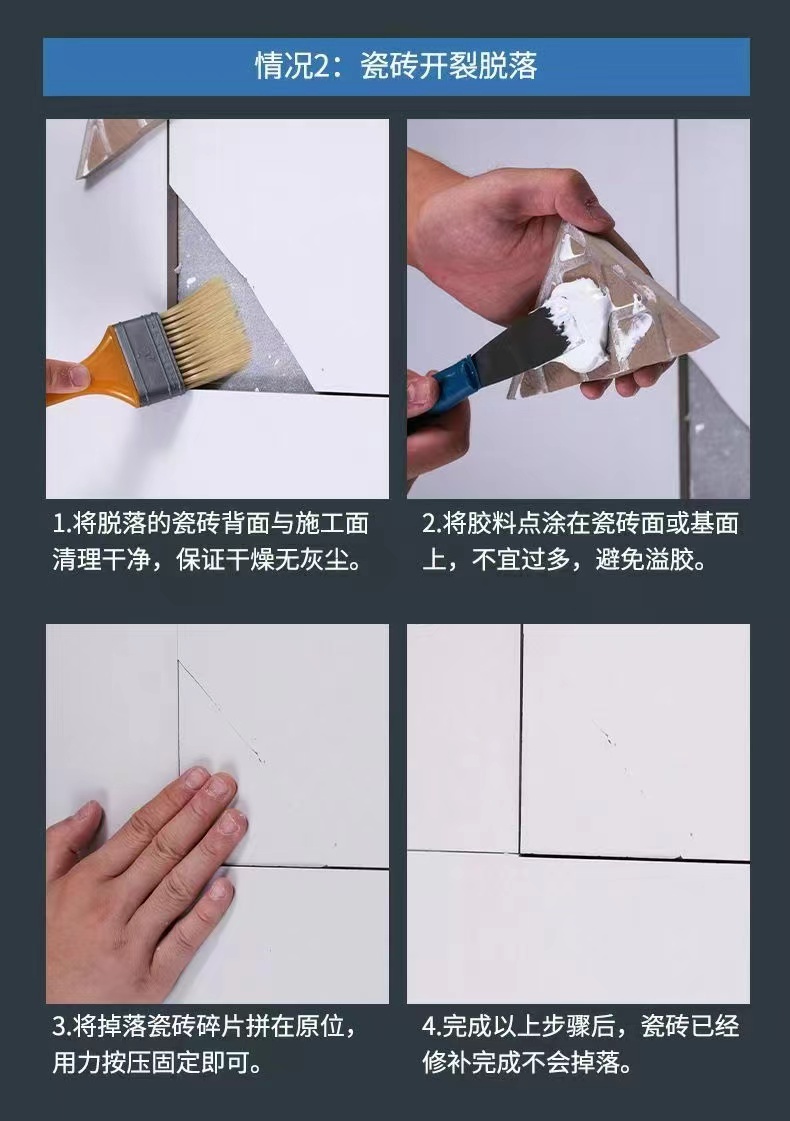 情况2：瓷砖开裂脱落

1.将脱落的瓷砖背面与施工面清理干净，保证干燥无灰尘。

2.将胶料点涂在瓷砖面或基面上，不宜过多，避免溢胶。

3.将掉落瓷砖碎片拼在原位，用力按压固定即可。

4.完成以上步骤后，瓷砖已经修补完成不会掉落。